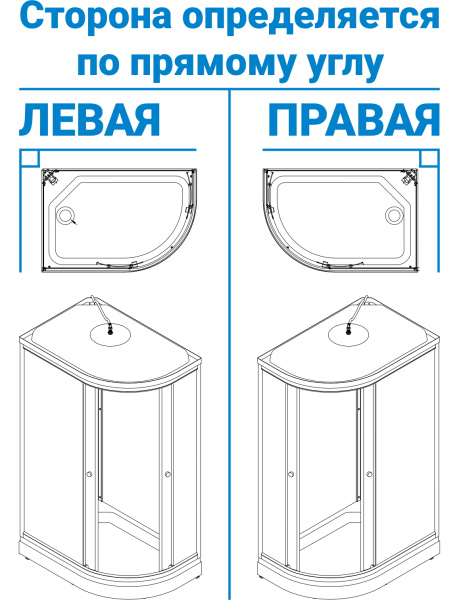 Сторона определяется по прямому углу

ЛЕВАЯ

ПРАВАЯ