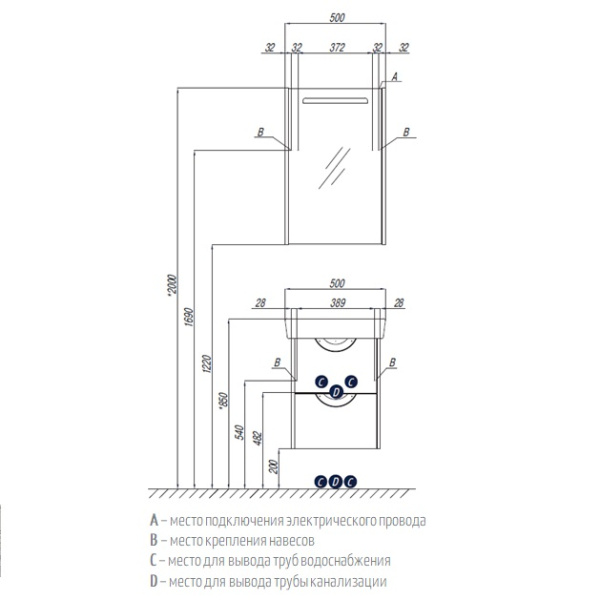 500
32
32
372
32
32
A
B
B
*2000
1690
1220
500
28
389
28
B
B
C
C
D
*850
540
482
200
C
D
C

A – место подключения электрического провода
B – место крепления навесов
C – место для вывода труб водоснабжения
D – место для вывода трубы канализации